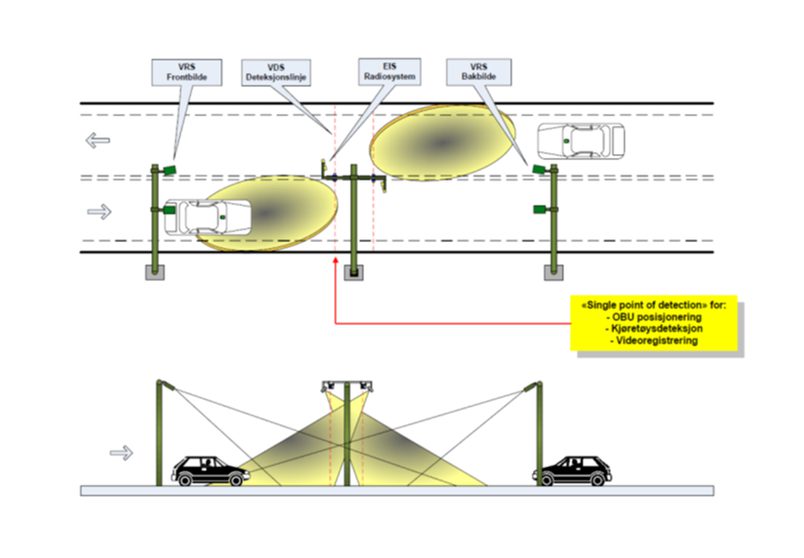 VRS
Frontbilde

VDS
Deteksjonslinje

EIS
Radiosystem

VRS
Bakbilde

«Single point of detection» for:
- OBU posisjonering
- Kjøretøysdeteksjon
- Videoregistrering